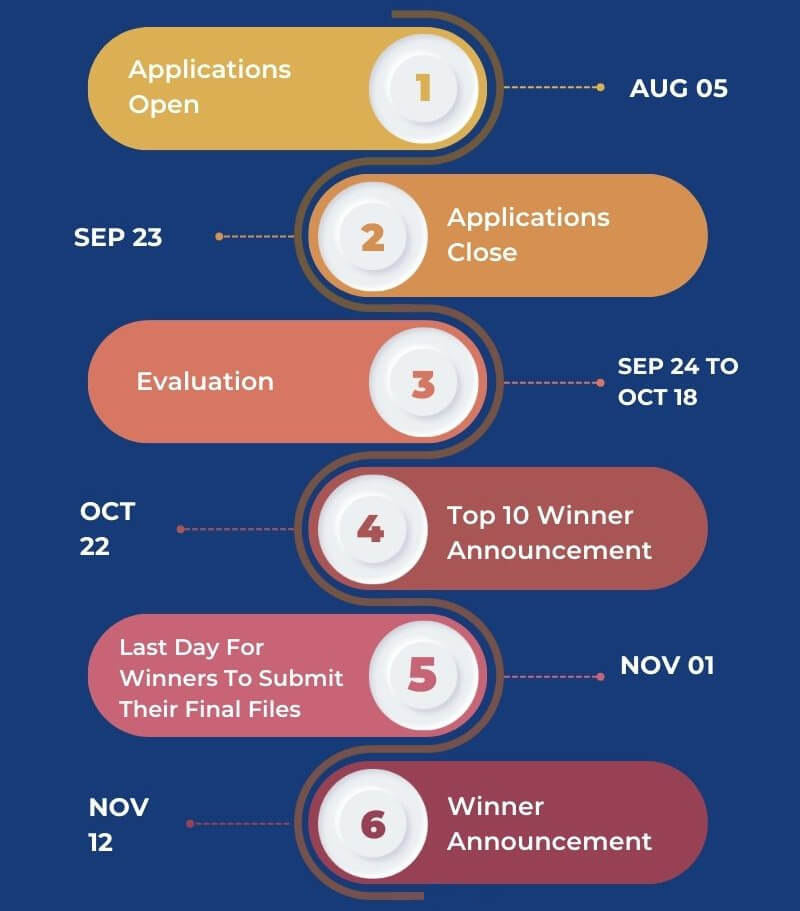 Applications Open

1

AUG 05

SEP 23

2

Applications Close

Evaluation

3

SEP 24 TO OCT 18

OCT 22

4

Top 10 Winner Announcement

Last Day For Winners To Submit Their Final Files

5

NOV 01

NOV 12

6

Winner Announcement